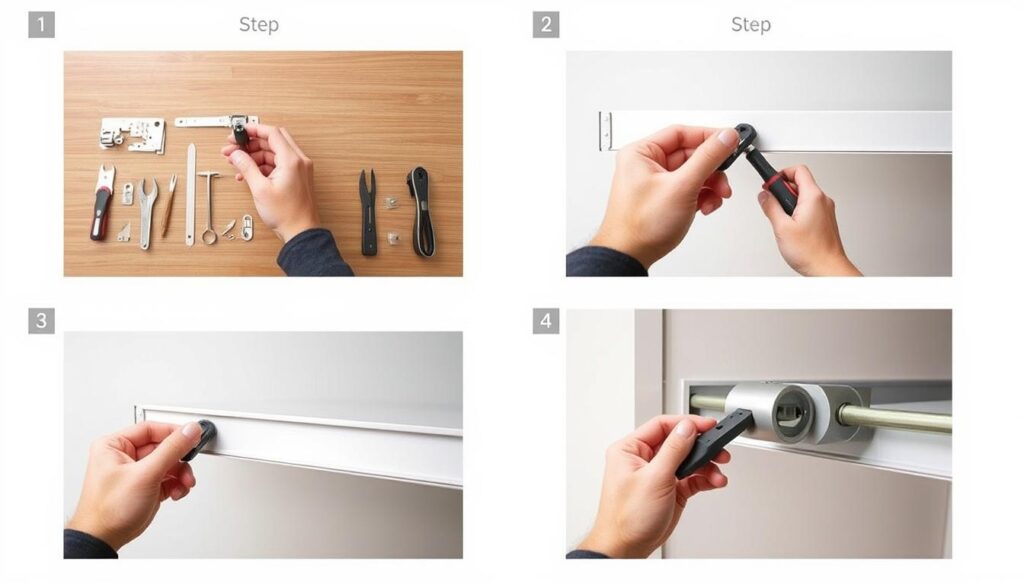 1 Step

2 Step

3

4